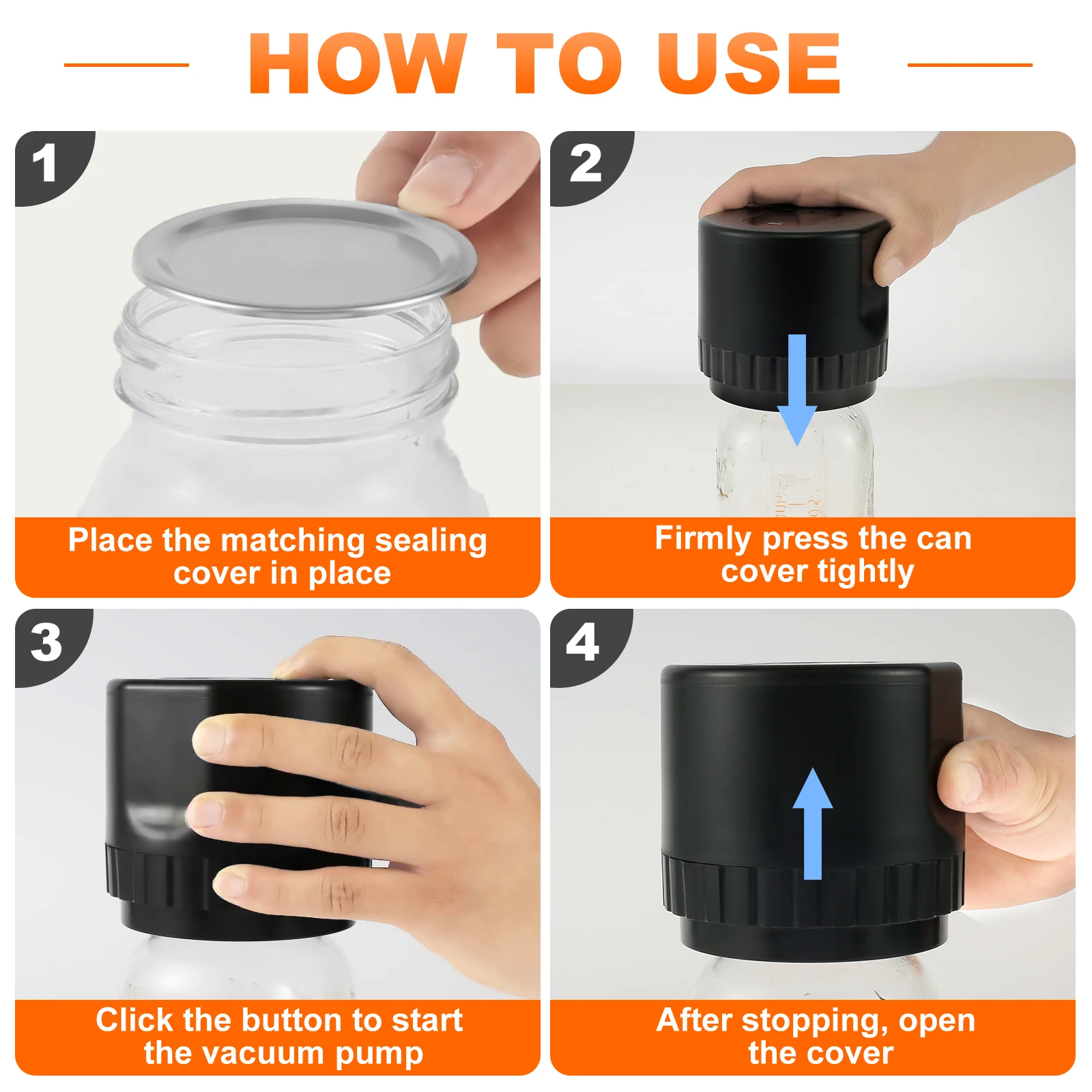 HOW TO USE

1

Place the matching sealing cover in place

2

Firmly press the can cover tightly

3

Click the button to start the vacuum pump

4

After stopping, open the cover